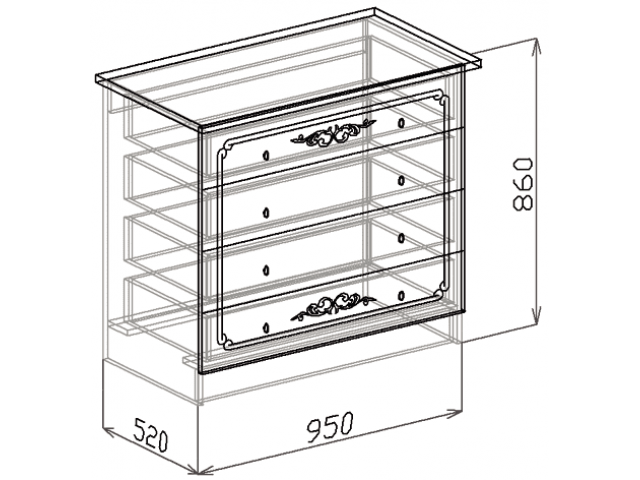 860

520

950