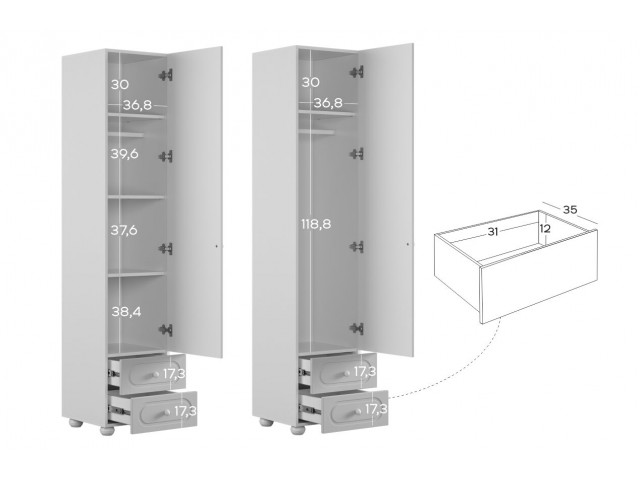 30
36,8
39,6
37,6
38,4
17,3
17,3

30
36,8
118,8
17,3
17,3

35
31
12